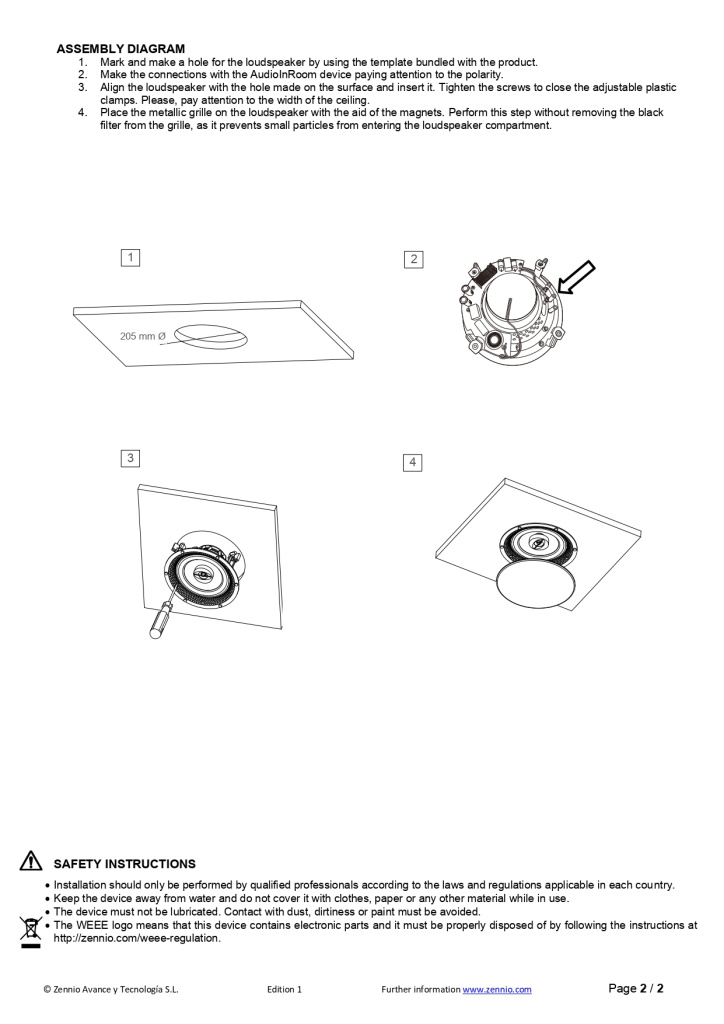 ASSEMBLY DIAGRAM

1. Mark and make a hole for the loudspeaker by using the template bundled with the product.
2. Make the connections with the AudioInRoom device paying attention to the polarity.
3. Align the loudspeaker with the hole made on the surface and insert it. Tighten the screws to close the adjustable plastic clamps. Please, pay attention to the width of the ceiling.
4. Place the metallic grille on the loudspeaker with the aid of the magnets. Perform this step without removing the black filter from the grille, as it prevents small particles from entering the loudspeaker compartment.

1

205 mm Ø

2

3

4

SAFETY INSTRUCTIONS

• Installation should only be performed by qualified professionals according to the laws and regulations applicable in each country.
• Keep the device away from water and do not cover it with clothes, paper or any other material while in use.
• The device must not be lubricated. Contact with dust, dirtiness or paint must be avoided.
• The WEEE logo means that this device contains electronic parts and it must be properly disposed of by following the instructions at http://zennio.com/weee-regulation.

© Zennio Avance y Tecnología S.L. Edition 1 Further information www.zennio.com Page 2 / 2