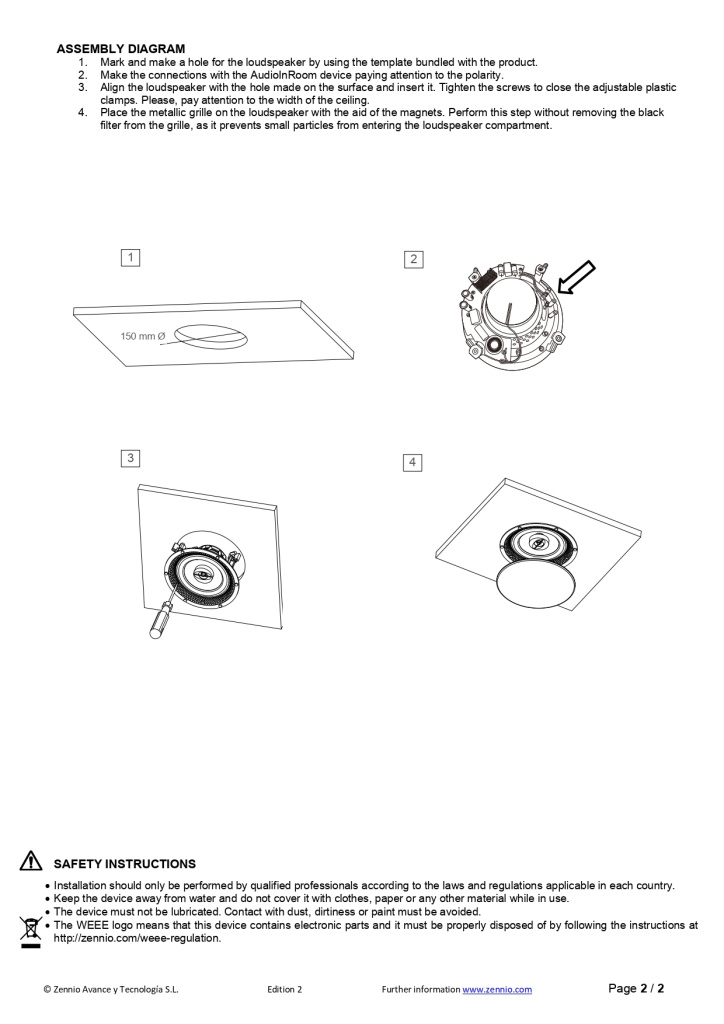 ASSEMBLY DIAGRAM

1. Mark and make a hole for the loudspeaker by using the template bundled with the product.
2. Make the connections with the AudioInRoom device paying attention to the polarity.
3. Align the loudspeaker with the hole made on the surface and insert it. Tighten the screws to close the adjustable plastic clamps. Please, pay attention to the width of the ceiling.
4. Place the metallic grille on the loudspeaker with the aid of the magnets. Perform this step without removing the black filter from the grille, as it prevents small particles from entering the loudspeaker compartment.

1

150 mm Ø

2

3

4

SAFETY INSTRUCTIONS

• Installation should only be performed by qualified professionals according to the laws and regulations applicable in each country.
• Keep the device away from water and do not cover it with clothes, paper or any other material while in use.
• The device must not be lubricated. Contact with dust, dirtiness or paint must be avoided.
• The WEEE logo means that this device contains electronic parts and it must be properly disposed of by following the instructions at http://zennio.com/weee-regulation.

© Zennio Avance y Tecnología S.L. Edition 2 Further information www.zennio.com Page 2 / 2