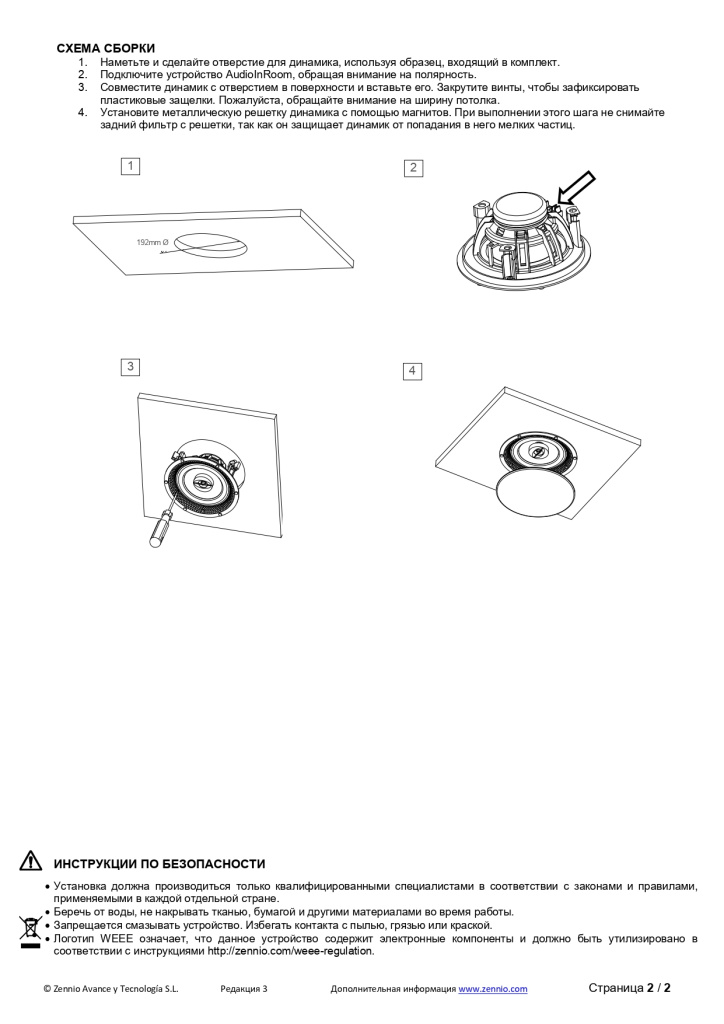 СХЕМА СБОРКИ

1. Наметьте и сделайте отверстие для динамика, используя образец, входящий в комплект.
2. Подключите устройство AudioInRoom, обращая внимание на полярность.
3. Совместите динамик с отверстием в поверхности и вставьте его. Закрутите винты, чтобы зафиксировать пластиковые защелки. Пожалуйста, обращайте внимание на ширину потолка.
4. Установите металлическую решетку динамика с помощью магнитов. При выполнении этого шага не снимайте задний фильтр с решетки, так как он защищает динамик от попадания в него мелких частиц.

1

192mm Ø

2

3

4

ИНСТРУКЦИИ ПО БЕЗОПАСНОСТИ

• Установка должна производиться только квалифицированными специалистами в соответствии с законами и правилами, применяемыми в каждой отдельной стране.
• Беречь от воды, не накрывать тканью, бумагой и другими материалами во время работы.
• Запрещается смазывать устройство. Избегать контакта с пылью, грязью или краской.
• Логотип WEEE означает, что данное устройство содержит электронные компоненты и должно быть утилизировано в соответствии с инструкциями http://zennio.com/weee-regulation.

© Zennio Avance y Tecnología S.L. Редакция 3 Дополнительная информация www.zennio.com Страница 2 / 2