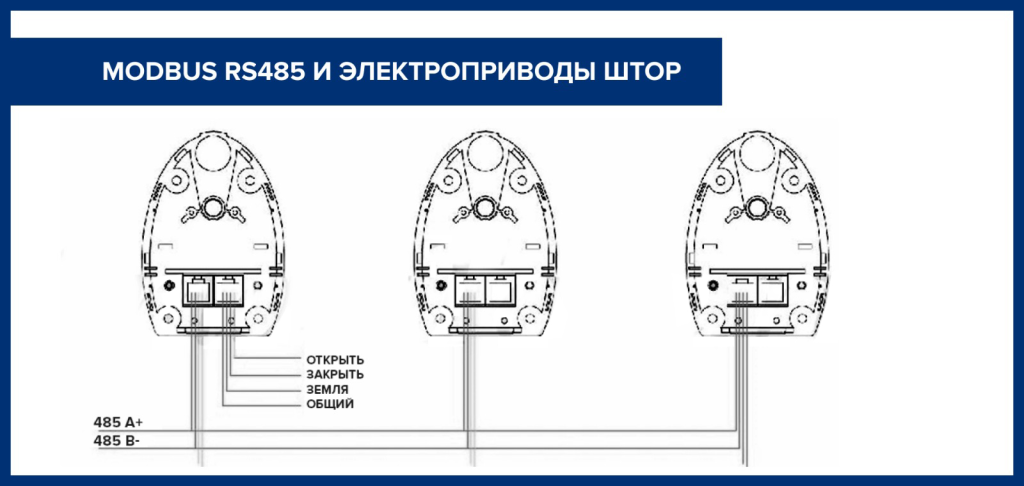 MODBUS RS485 И ЭЛЕКТРОПРИВОДЫ ШТОР

ОТКРЫТЬ
ЗАКРЫТЬ
ЗЕМЛЯ
ОБЩИЙ

485 A+
485 B-