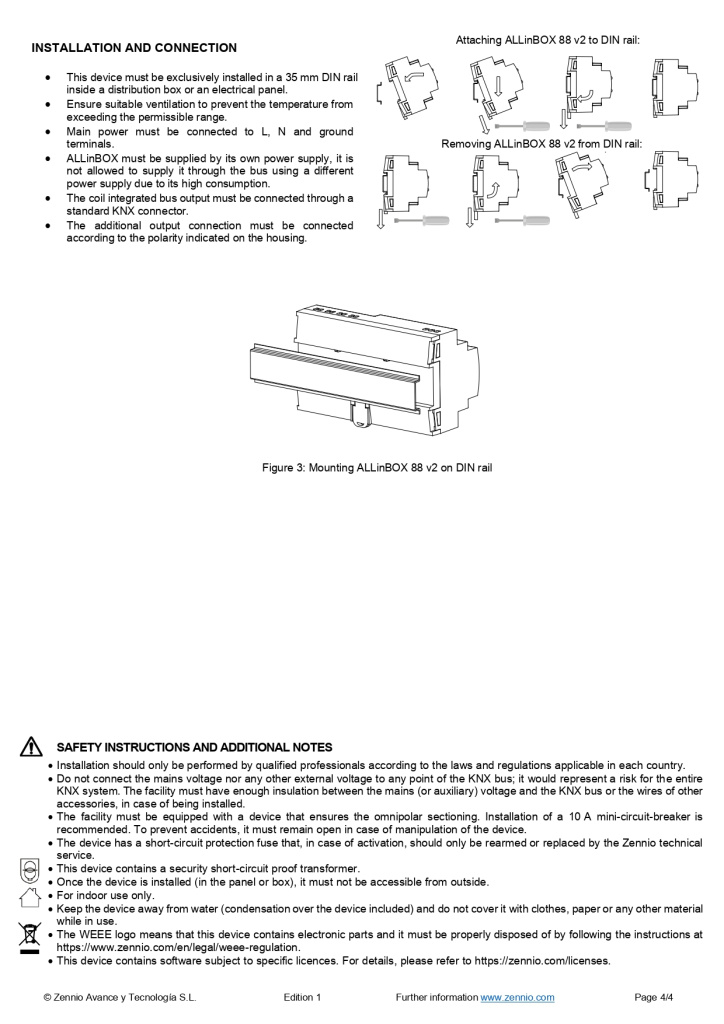 INSTALLATION AND CONNECTION

- This device must be exclusively installed in a 35 mm DIN rail inside a distribution box or an electrical panel.
- Ensure suitable ventilation to prevent the temperature from exceeding the permissible range.
- Main power must be connected to L, N and ground terminals.
- ALLinBOX must be supplied by its own power supply, it is not allowed to supply it through the bus using a different power supply due to its high consumption.
- The coil integrated bus output must be connected through a standard KNX connector.
- The additional output connection must be connected according to the polarity indicated on the housing.

Attaching ALLinBOX 88 v2 to DIN rail:

Removing ALLinBOX 88 v2 from DIN rail:

Figure 3: Mounting ALLinBOX 88 v2 on DIN rail

SAFETY INSTRUCTIONS AND ADDITIONAL NOTES

- Installation should only be performed by qualified professionals according to the laws and regulations applicable in each country.
- Do not connect the mains voltage nor any other external voltage to any point of the KNX bus; it would represent a risk for the entire KNX system. The facility must have enough insulation between the mains (or auxiliary) voltage and the KNX bus or the wires of other accessories, in case of being installed.
- The facility must be equipped with a device that ensures the omnipolar sectioning. Installation of a 10 A mini-circuit-breaker is recommended. To prevent accidents, it must remain open in case of manipulation of the device.
- The device has a short-circuit protection fuse that, in case of activation, should only be rearmed or replaced by the Zennio technical service.
- This device contains a security short-circuit proof transformer.
- Once the device is installed (in the panel or box), it must not be accessible from outside.
- For indoor use only.
- Keep the device away from water (condensation over the device included) and do not cover it with clothes, paper or any other material while in use.
- The WEEE logo means that this device contains electronic parts and it must be properly disposed of by following the instructions at https://www.zennio.com/en/legal/weee-regulation.
- This device contains software subject to specific licences. For details, please refer to https://zennio.com/licenses.

© Zennio Avance y Tecnología S.L. Edition 1 Further information www.zennio.com Page 4/4