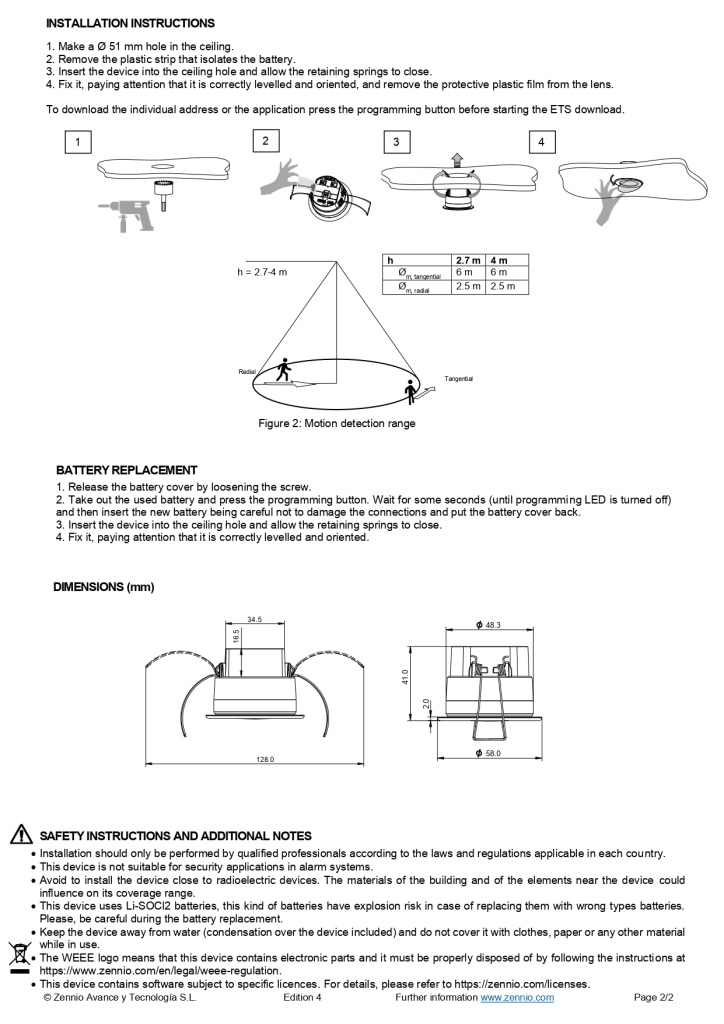 INSTALLATION INSTRUCTIONS

1. Make a Ø 51 mm hole in the ceiling.
2. Remove the plastic strip that isolates the battery.
3. Insert the device into the ceiling hole and allow the retaining springs to close.
4. Fix it, paying attention that it is correctly levelled and oriented, and remove the protective plastic film from the lens.

To download the individual address or the application press the programming button before starting the ETS download.

1

2

3

4

h = 2.7-4 m

| h | 2.7 m | 4 m |
|---|---|---|
| $Ø_{m, tangential}$ | 6 m | 6 m |
| $Ø_{m, radial}$ | 2.5 m | 2.5 m |

Radial

Tangential

Figure 2: Motion detection range

BATTERY REPLACEMENT

1. Release the battery cover by loosening the screw.
2. Take out the used battery and press the programming button. Wait for some seconds (until programming LED is turned off) and then insert the new battery being careful not to damage the connections and put the battery cover back.
3. Insert the device into the ceiling hole and allow the retaining springs to close.
4. Fix it, paying attention that it is correctly levelled and oriented.

DIMENSIONS (mm)

34.5

16.5

128.0

ϕ 48.3

41.0

2.0

ϕ 58.0

SAFETY INSTRUCTIONS AND ADDITIONAL NOTES

• Installation should only be performed by qualified professionals according to the laws and regulations applicable in each country.
• This device is not suitable for security applications in alarm systems.
• Avoid to install the device close to radioelectric devices. The materials of the building and of the elements near the device could influence on its coverage range.
• This device uses Li-SOCl2 batteries, this kind of batteries have explosion risk in case of replacing them with wrong types batteries. Please, be careful during the battery replacement.
• Keep the device away from water (condensation over the device included) and do not cover it with clothes, paper or any other material while in use.
• The WEEE logo means that this device contains electronic parts and it must be properly disposed of by following the instructions at https://www.zennio.com/en/legal/weee-regulation.
• This device contains software subject to specific licences. For details, please refer to https://zennio.com/licenses.

© Zennio Avance y Tecnología S.L. Edition 4 Further information www.zennio.com Page 2/2