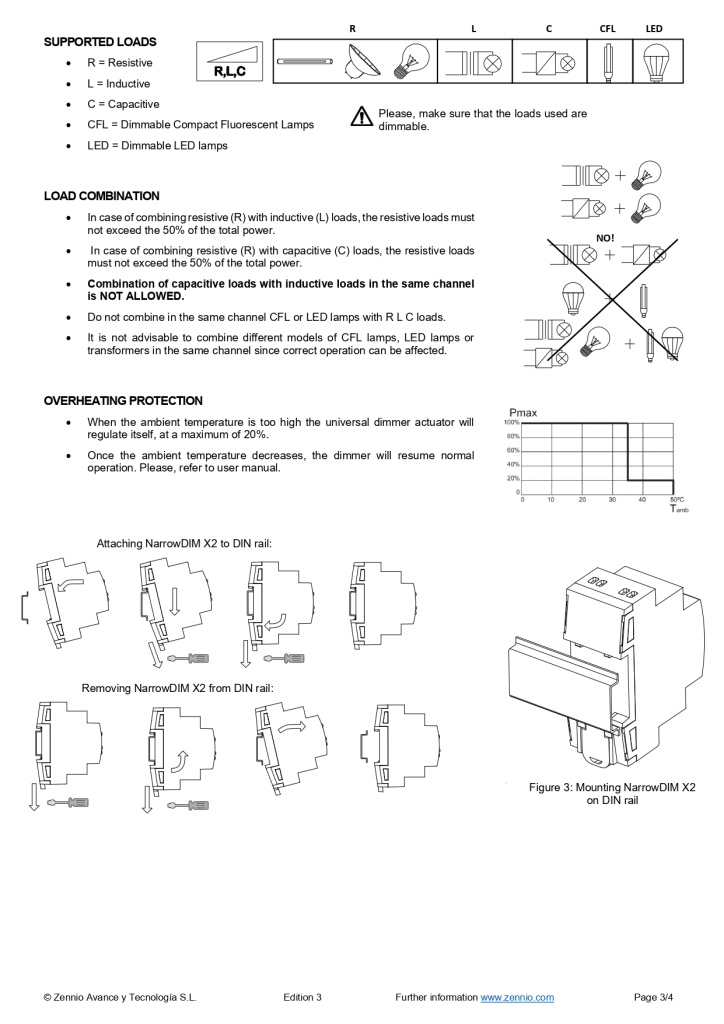 SUPPORTED LOADS

- R = Resistive
- L = Inductive
- C = Capacitive
- CFL = Dimmable Compact Fluorescent Lamps
- LED = Dimmable LED lamps

R,L,C

R L C CFL LED

Please, make sure that the loads used are dimmable.

LOAD COMBINATION

- In case of combining resistive (R) with inductive (L) loads, the resistive loads must not exceed the 50% of the total power.
- In case of combining resistive (R) with capacitive (C) loads, the resistive loads must not exceed the 50% of the total power.
- Combination of capacitive loads with inductive loads in the same channel is NOT ALLOWED.
- Do not combine in the same channel CFL or LED lamps with R L C loads.
- It is not advisable to combine different models of CFL lamps, LED lamps or transformers in the same channel since correct operation can be affected.

NO!

OVERHEATING PROTECTION

- When the ambient temperature is too high the universal dimmer actuator will regulate itself, at a maximum of 20%.
- Once the ambient temperature decreases, the dimmer will resume normal operation. Please, refer to user manual.

Pmax
100%
80%
60%
40%
20%
0
0 10 20 30 40 50ºC
$T_{amb}$

Attaching NarrowDIM X2 to DIN rail:

Removing NarrowDIM X2 from DIN rail:

Figure 3: Mounting NarrowDIM X2 on DIN rail

© Zennio Avance y Tecnología S.L. Edition 3 Further information www.zennio.com Page 3/4